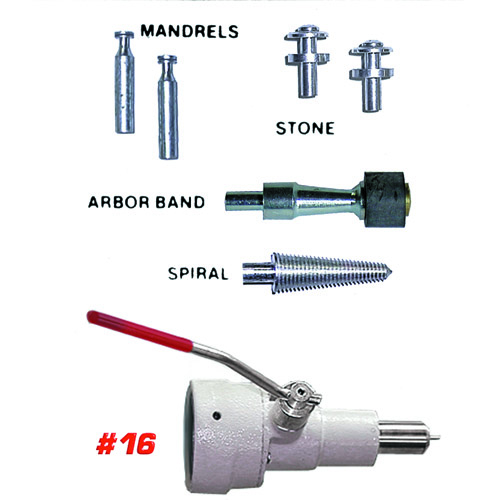 MANDRELS

STONE

ARBOR BAND

SPIRAL

#16